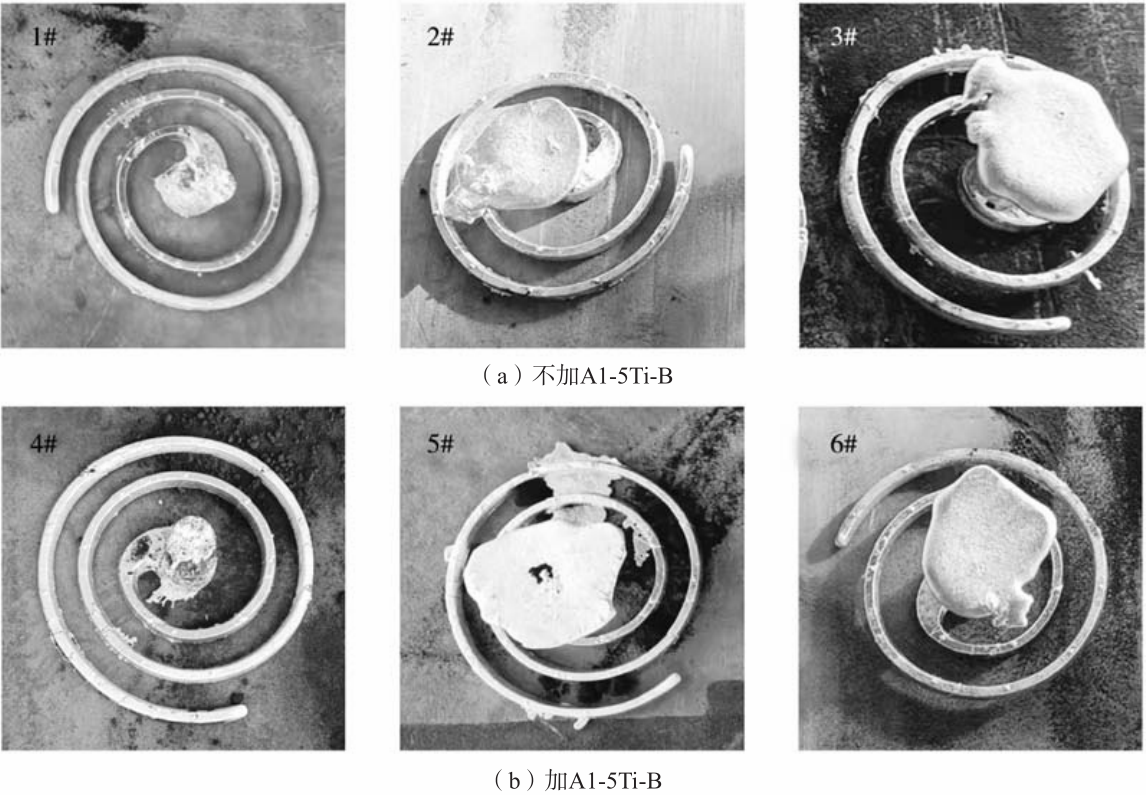 1#

2#

3#

（a）不加A1-5Ti-B

4#

5#

6#

（b）加A1-5Ti-B